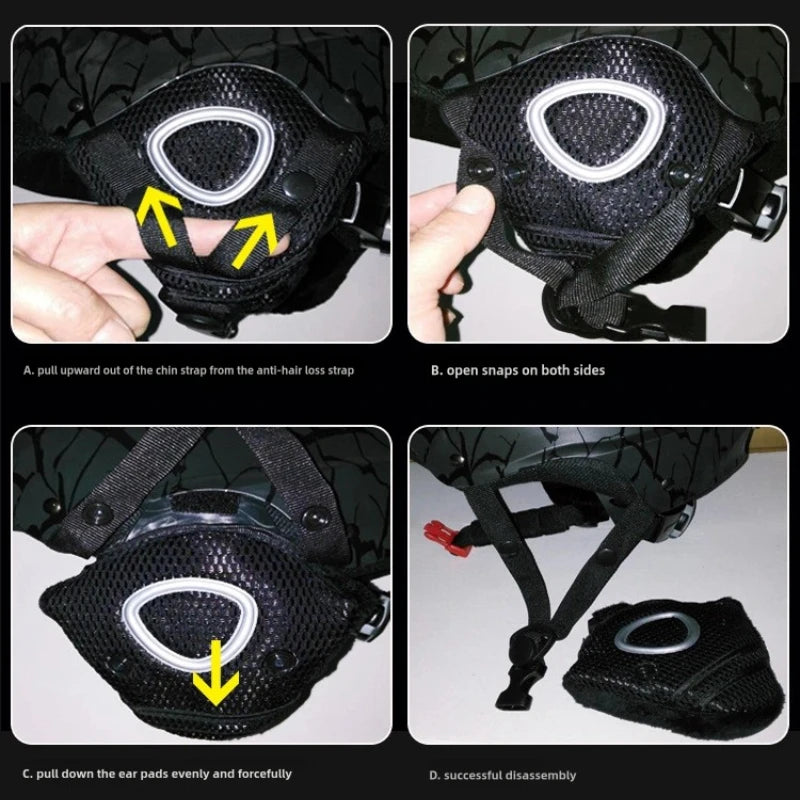 A. pull upward out of the chin strap from the anti-hair loss strap

B. open snaps on both sides

C. pull down the ear pads evenly and forcefully

D. successful disassembly